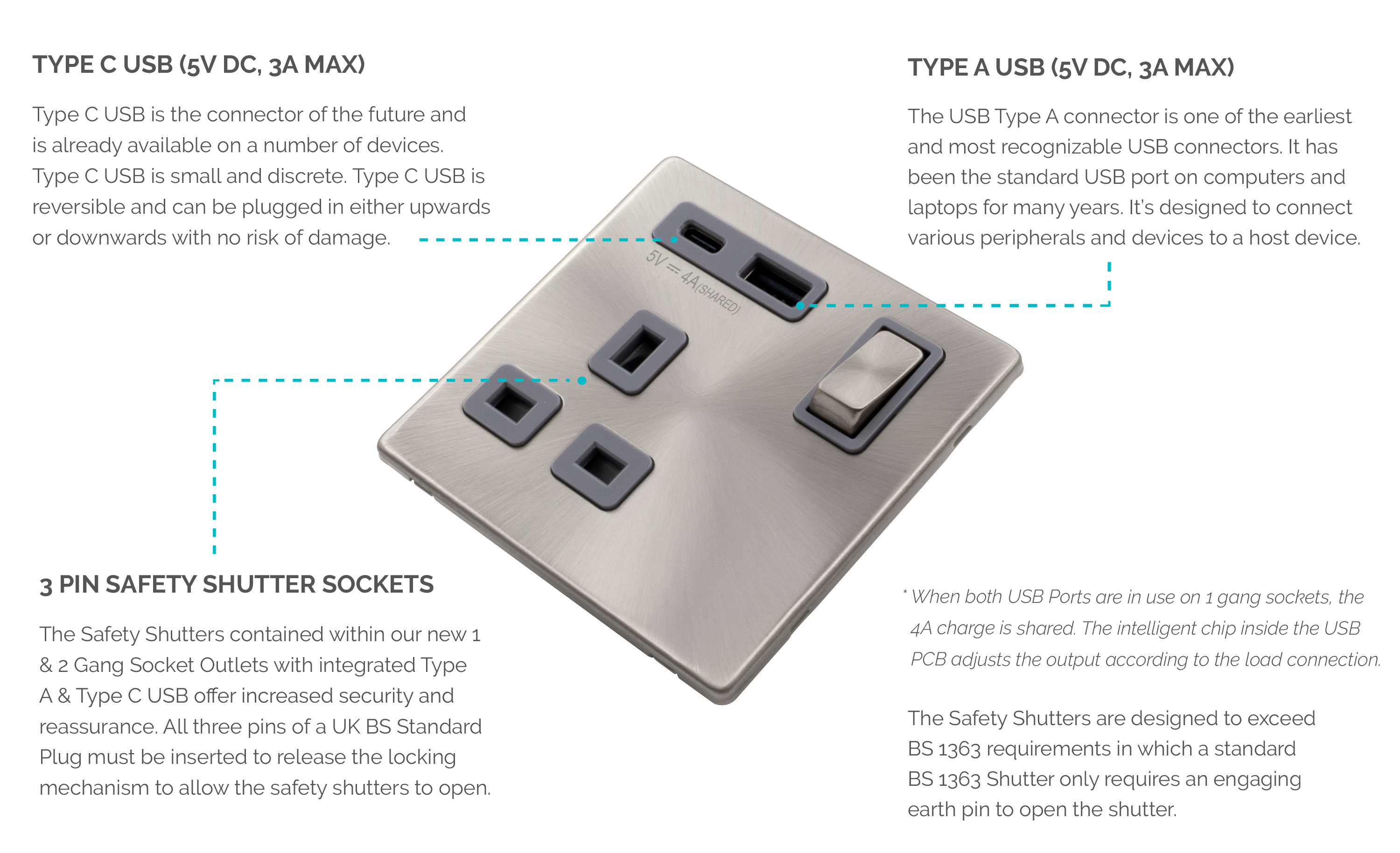 TYPE C USB (5V DC, 3A MAX)

Type C USB is the connector of the future and is already available on a number of devices. Type C USB is small and discrete. Type C USB is reversible and can be plugged in either upwards or downwards with no risk of damage.

TYPE A USB (5V DC, 3A MAX)

The USB Type A connector is one of the earliest and most recognizable USB connectors. It has been the standard USB port on computers and laptops for many years. It's designed to connect various peripherals and devices to a host device.

5V ⎓ 4A(SHARED)

3 PIN SAFETY SHUTTER SOCKETS

The Safety Shutters contained within our new 1 & 2 Gang Socket Outlets with integrated Type A & Type C USB offer increased security and reassurance. All three pins of a UK BS Standard Plug must be inserted to release the locking mechanism to allow the safety shutters to open.

* When both USB Ports are in use on 1 gang sockets, the 4A charge is shared. The intelligent chip inside the USB PCB adjusts the output according to the load connection.

The Safety Shutters are designed to exceed BS 1363 requirements in which a standard BS 1363 Shutter only requires an engaging earth pin to open the shutter.